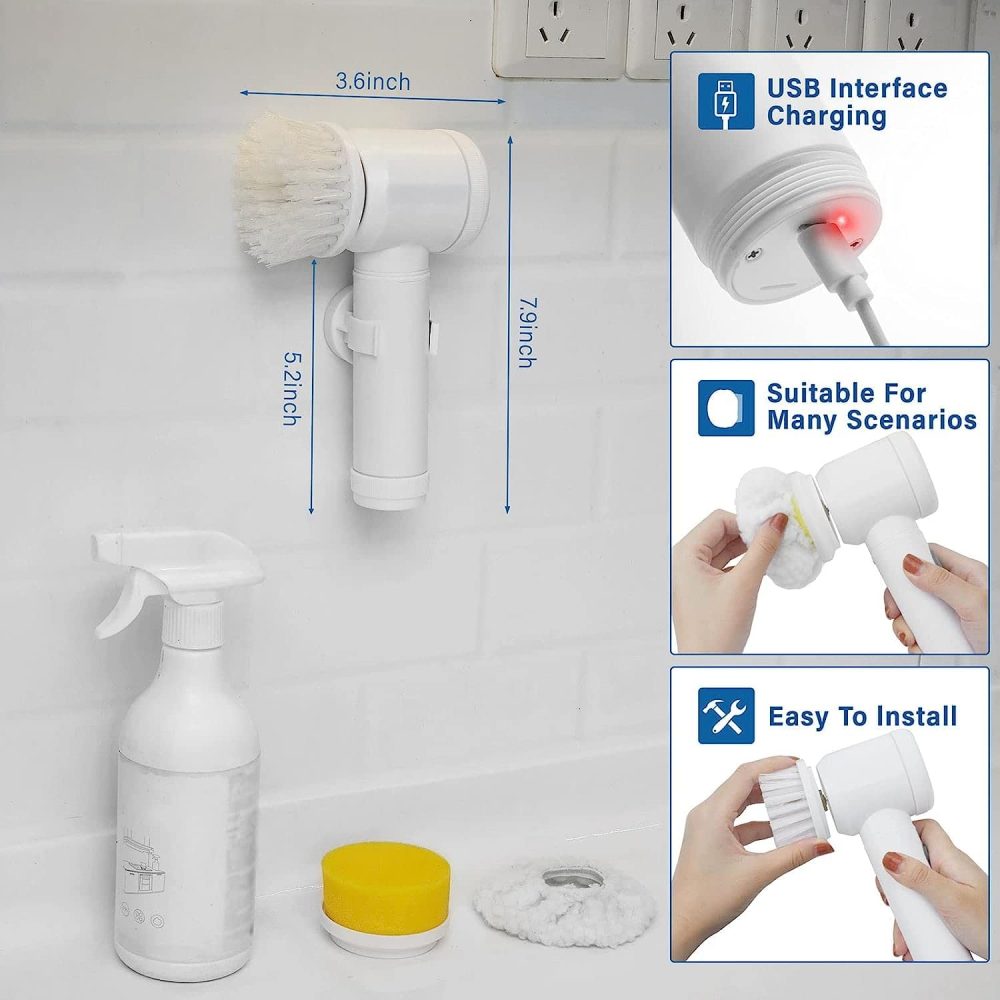 3.6inch

7.9inch

5.2inch

USB Interface Charging

Suitable For Many Scenarios

Easy To Install